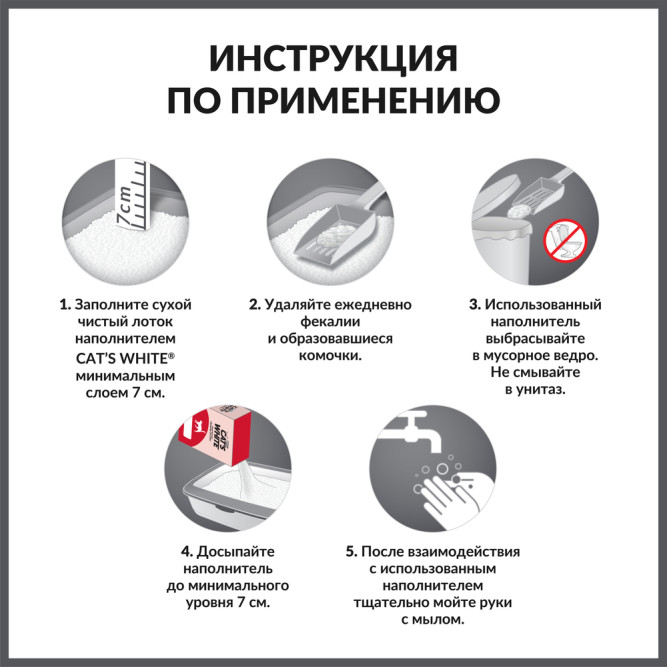 ИНСТРУКЦИЯ
ПО ПРИМЕНЕНИЮ

7cm

1. Заполните сухой чистый лоток наполнителем CAT'S WHITE® минимальным слоем 7 см.

2. Удаляйте ежедневно фекалии и образовавшиеся комочки.

3. Использованный наполнитель выбрасывайте в мусорное ведро. Не смывайте в унитаз.

CAT'S WHITE

4. Досыпайте наполнитель до минимального уровня 7 см.

5. После взаимодействия с использованным наполнителем тщательно мойте руки с мылом.