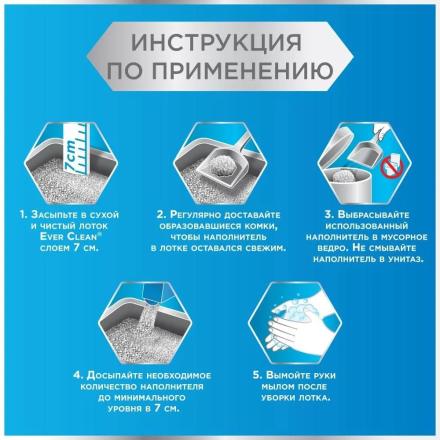 ИНСТРУКЦИЯ ПО ПРИМЕНЕНИЮ

7cm

1. Засыпьте в сухой и чистый лоток Ever Clean® слоем 7 см.

2. Регулярно доставайте образовавшиеся комки, чтобы наполнитель в лотке оставался свежим.

3. Выбрасывайте использованный наполнитель в мусорное ведро. Не смывайте наполнитель в унитаз.

4. Досыпайте необходимое количество наполнителя до минимального уровня в 7 см.

5. Вымойте руки мылом после уборки лотка.