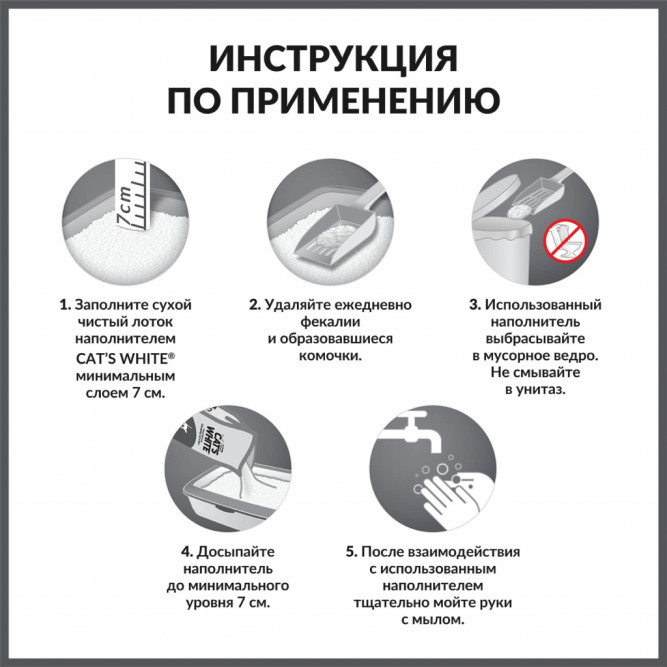 ИНСТРУКЦИЯ ПО ПРИМЕНЕНИЮ

7cm

1. Заполните сухой чистый лоток наполнителем CAT'S WHITE® минимальным слоем 7 см.

2. Удаляйте ежедневно фекалии и образовавшиеся комочки.

3. Использованный наполнитель выбрасывайте в мусорное ведро. Не смывайте в унитаз.

CAT'S WHITE

4. Досыпайте наполнитель до минимального уровня 7 см.

5. После взаимодействия с использованным наполнителем тщательно мойте руки с мылом.