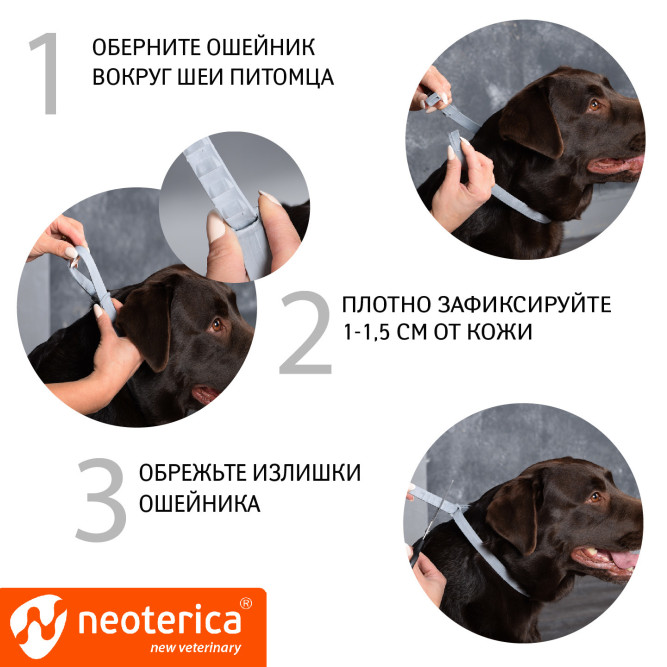 1 ОБЕРНИТЕ ОШЕЙНИК ВОКРУГ ШЕИ ПИТОМЦА

2 ПЛОТНО ЗАФИКСИРУЙТЕ 1-1,5 СМ ОТ КОЖИ

3 ОБРЕЖЬТЕ ИЗЛИШКИ ОШЕЙНИКА

neoterica®
new veterinary