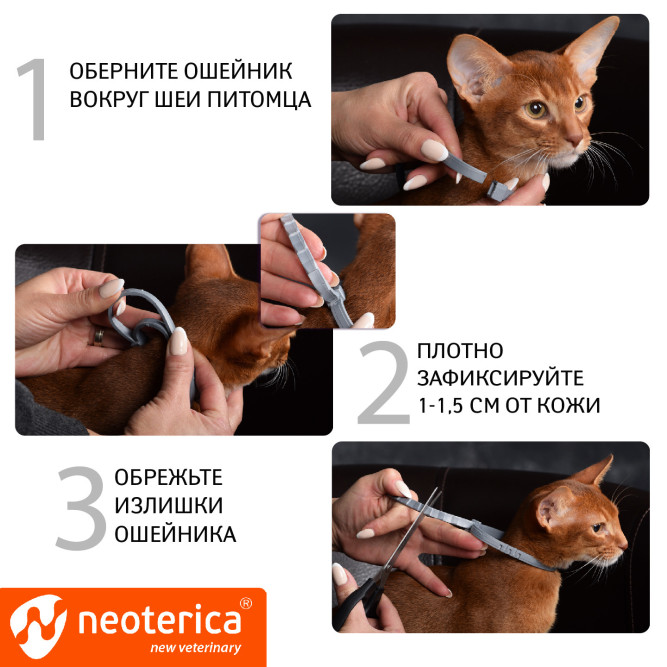 1 ОБЕРНИТЕ ОШЕЙНИК ВОКРУГ ШЕИ ПИТОМЦА

2 ПЛОТНО ЗАФИКСИРУЙТЕ 1-1,5 СМ ОТ КОЖИ

3 ОБРЕЖЬТЕ ИЗЛИШКИ ОШЕЙНИКА

neoterica®
new veterinary