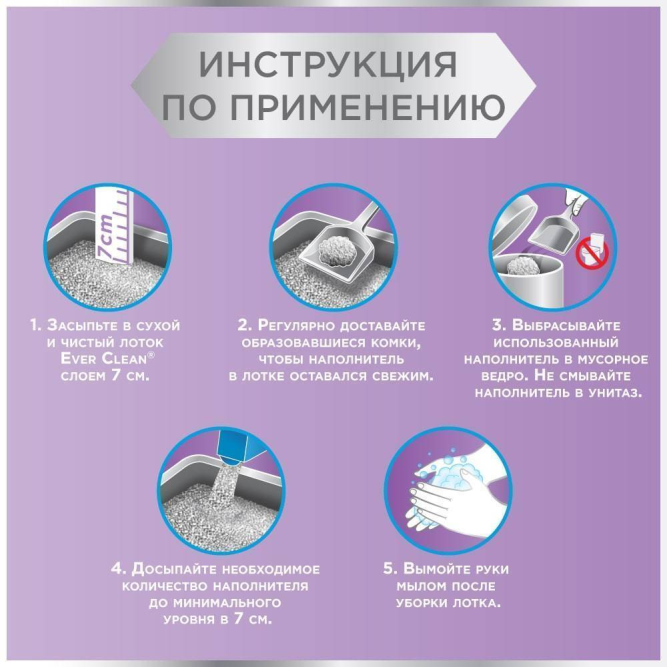 ИНСТРУКЦИЯ ПО ПРИМЕНЕНИЮ

7cm

1. Засыпьте в сухой и чистый лоток Ever Clean® слоем 7 см.

2. Регулярно доставайте образовавшиеся комки, чтобы наполнитель в лотке оставался свежим.

3. Выбрасывайте использованный наполнитель в мусорное ведро. Не смывайте наполнитель в унитаз.

4. Досыпайте необходимое количество наполнителя до минимального уровня в 7 см.

5. Вымойте руки мылом после уборки лотка.