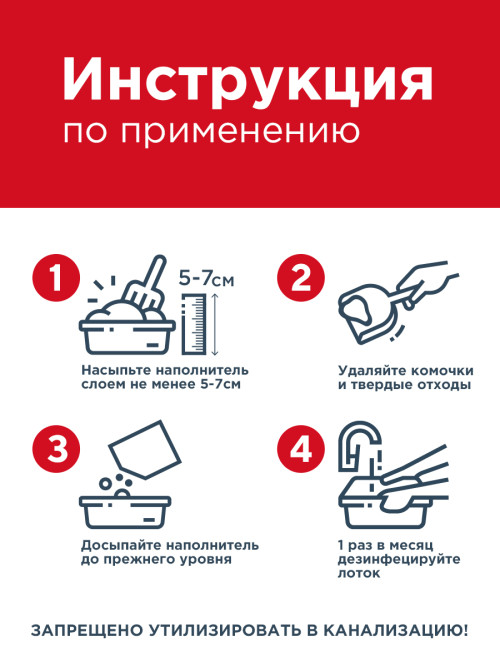 Инструкция
по применению

1
5-7см
Насыпьте наполнитель слоем не менее 5-7см

2
Удаляйте комочки и твердые отходы

3
Досыпайте наполнитель до прежнего уровня

4
1 раз в месяц дезинфецируйте лоток

ЗАПРЕЩЕНО УТИЛИЗИРОВАТЬ В КАНАЛИЗАЦИЮ!