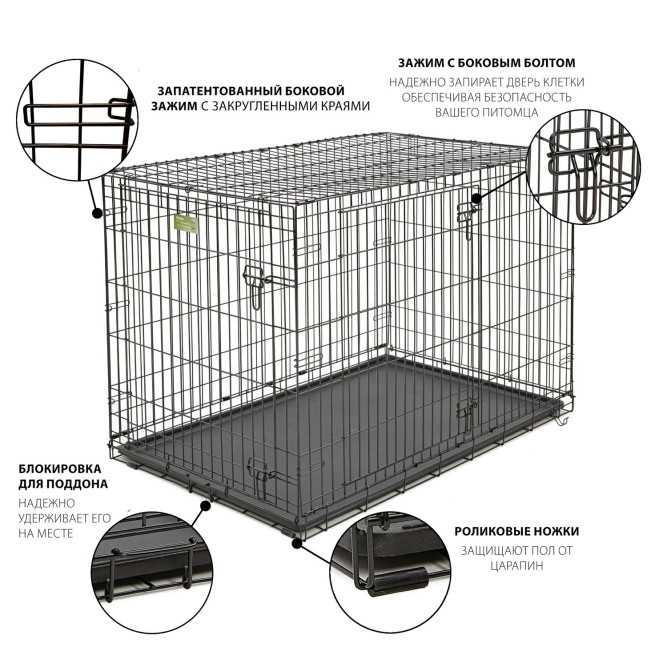 ЗАПАТЕНТОВАННЫЙ БОКОВОЙ ЗАЖИМ С ЗАКРУГЛЕННЫМИ КРАЯМИ

ЗАЖИМ С БОКОВЫМ БОЛТОМ
НАДЕЖНО ЗАПИРАЕТ ДВЕРЬ КЛЕТКИ ОБЕСПЕЧИВАЯ БЕЗОПАСНОСТЬ ВАШЕГО ПИТОМЦА

БЛОКИРОВКА ДЛЯ ПОДДОНА
НАДЕЖНО УДЕРЖИВАЕТ ЕГО НА МЕСТЕ

РОЛИКОВЫЕ НОЖКИ
ЗАЩИЩАЮТ ПОЛ ОТ ЦАРАПИН