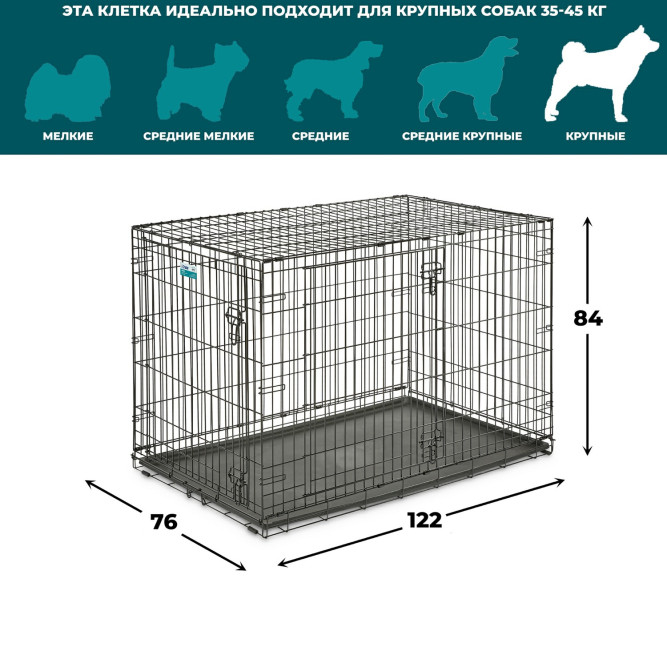 ЭТА КЛЕТКА ИДЕАЛЬНО ПОДХОДИТ ДЛЯ КРУПНЫХ СОБАК 35-45 КГ

МЕЛКИЕ

СРЕДНИЕ МЕЛКИЕ

СРЕДНИЕ

СРЕДНИЕ КРУПНЫЕ

КРУПНЫЕ

84

76

122